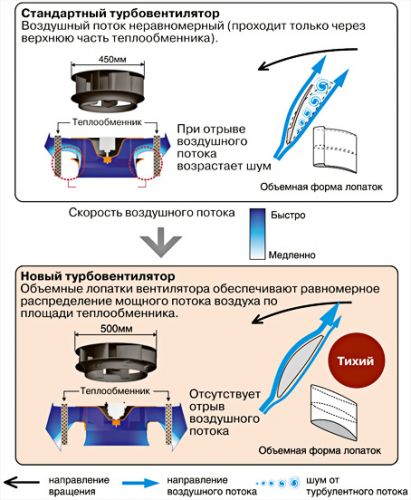 Стандартный турбовентилятор
Воздушный поток неравномерный (проходит только через верхнюю часть теплообменника).

450мм

Теплообменник

При отрыве воздушного потока возрастает шум

Объемная форма лопаток

Скорость воздушного потока

Быстро

Медленно

Новый турбовентилятор
Объемные лопатки вентилятора обеспечивают равномерное распределение мощного потока воздуха по площади теплообменника.

500мм

Теплообменник

Отсутствует отрыв воздушного потока

Тихий

Объемная форма лопаток

направление вращения

направление воздушного потока

шум от турбулентного потока